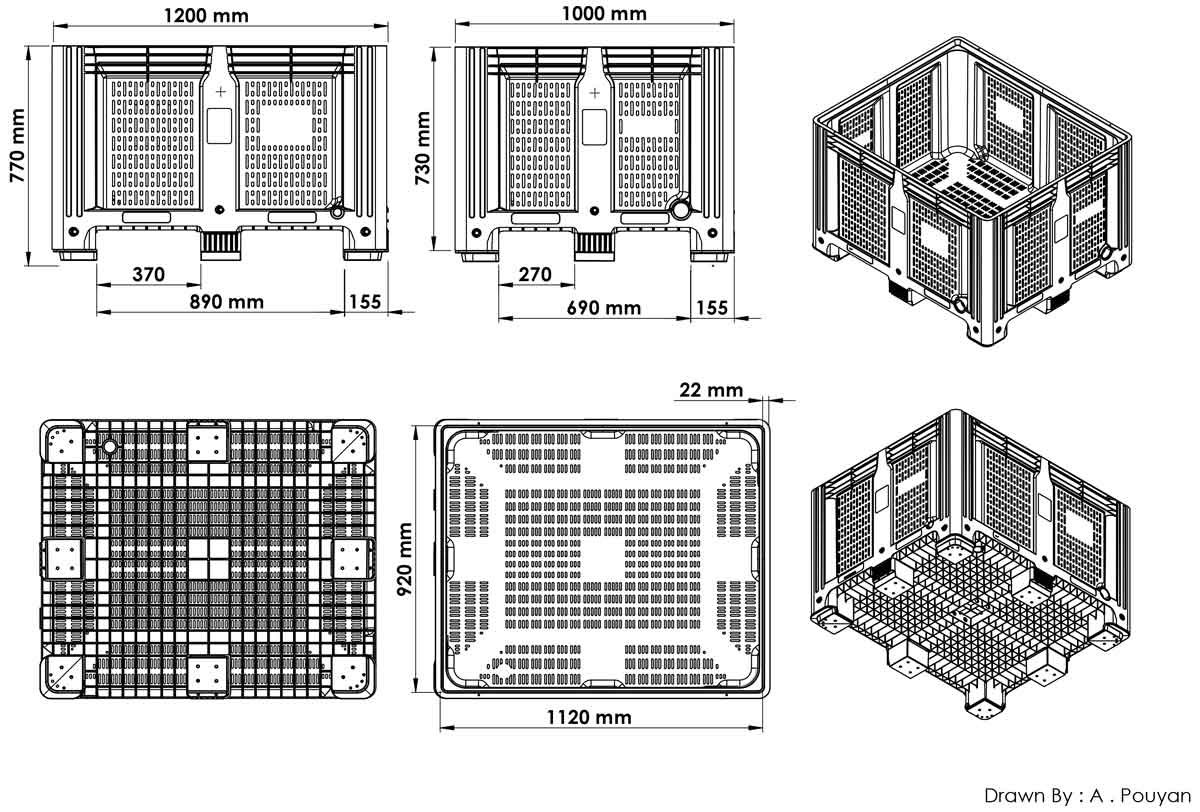 1200 mm
770 mm
370
890 mm
155

1000 mm
730 mm
270
690 mm
155

22 mm
920 mm
1120 mm

Drawn By : A . Pouyan