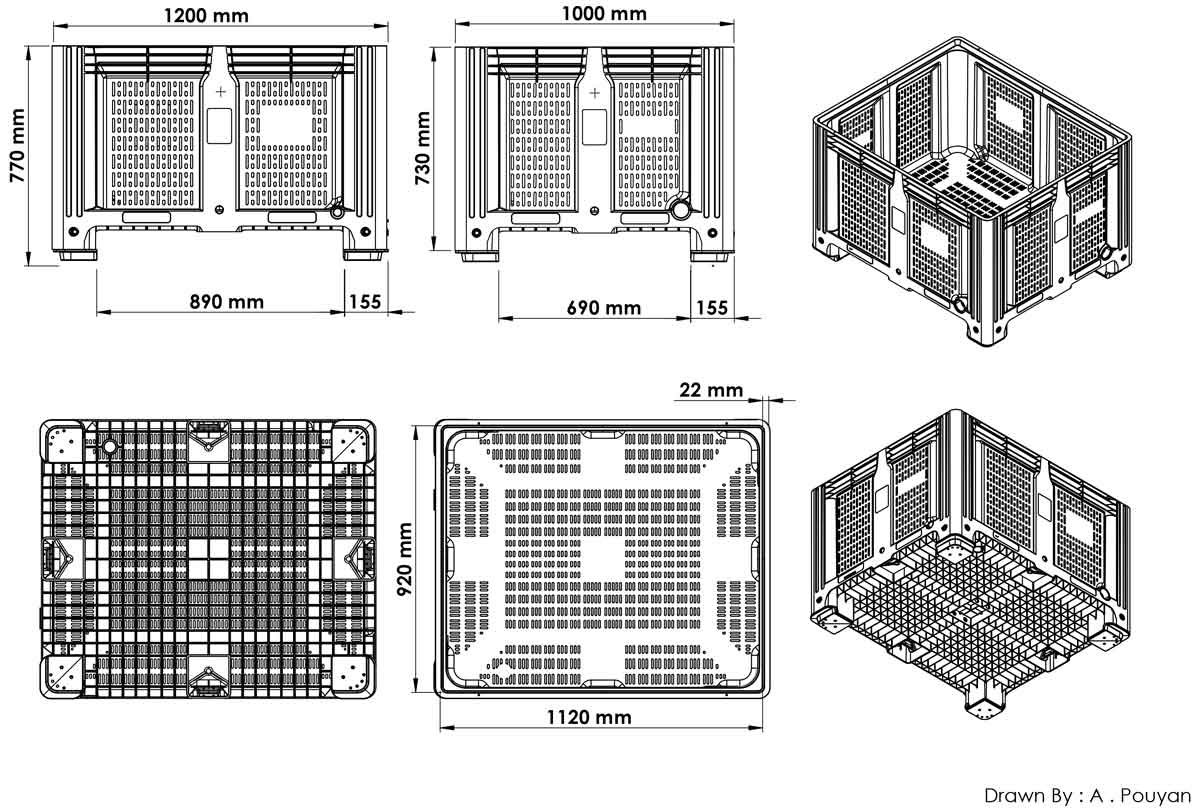 1200 mm

770 mm

890 mm

155

1000 mm

730 mm

690 mm

155

22 mm

920 mm

1120 mm

Drawn By : A . Pouyan