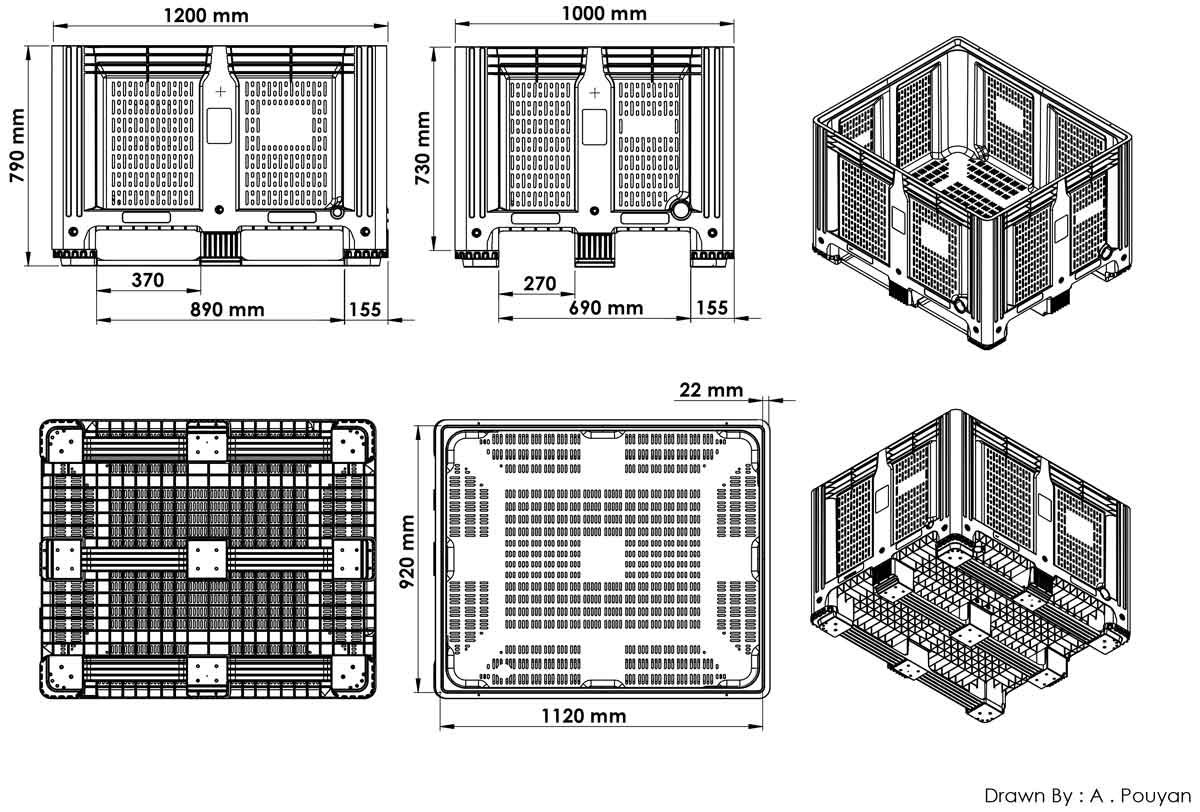 1200 mm

790 mm

370

890 mm

155

1000 mm

730 mm

270

690 mm

155

22 mm

920 mm

1120 mm

Drawn By : A . Pouyan