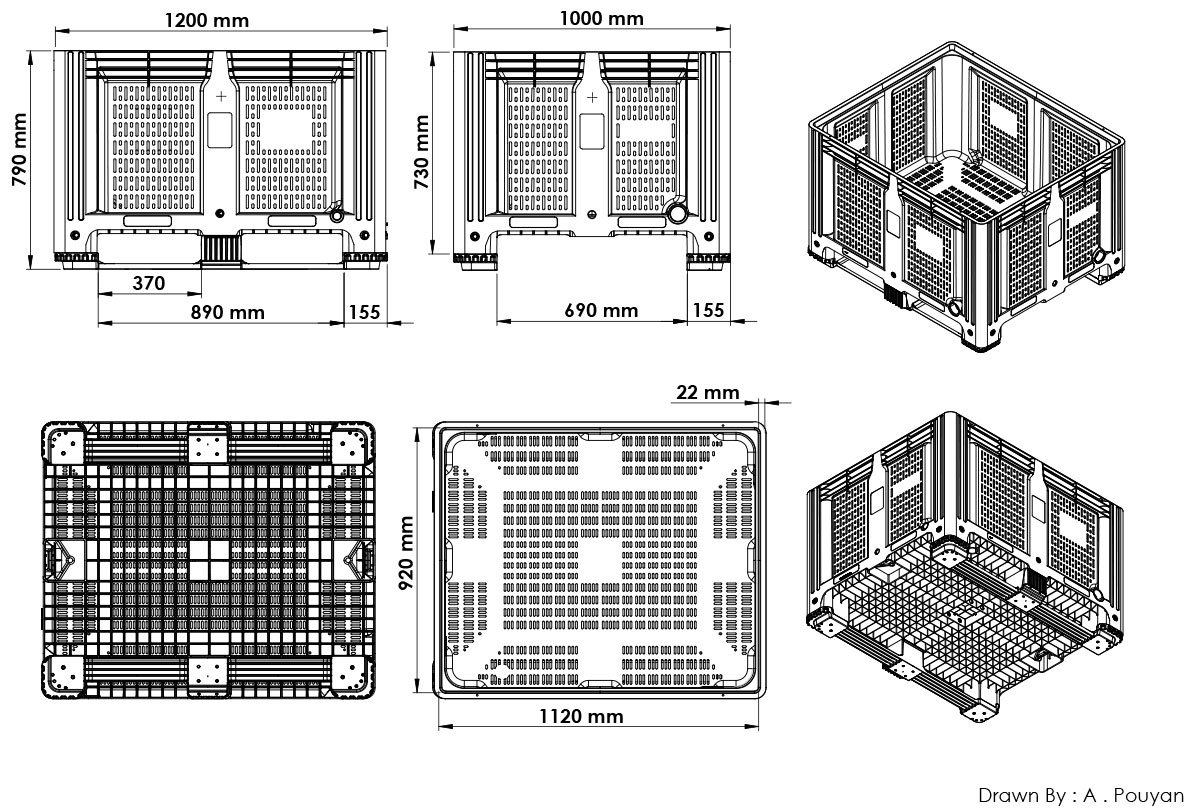 1200 mm
790 mm
370
890 mm
155
1000 mm
730 mm
690 mm
155
22 mm
920 mm
1120 mm
Drawn By : A . Pouyan